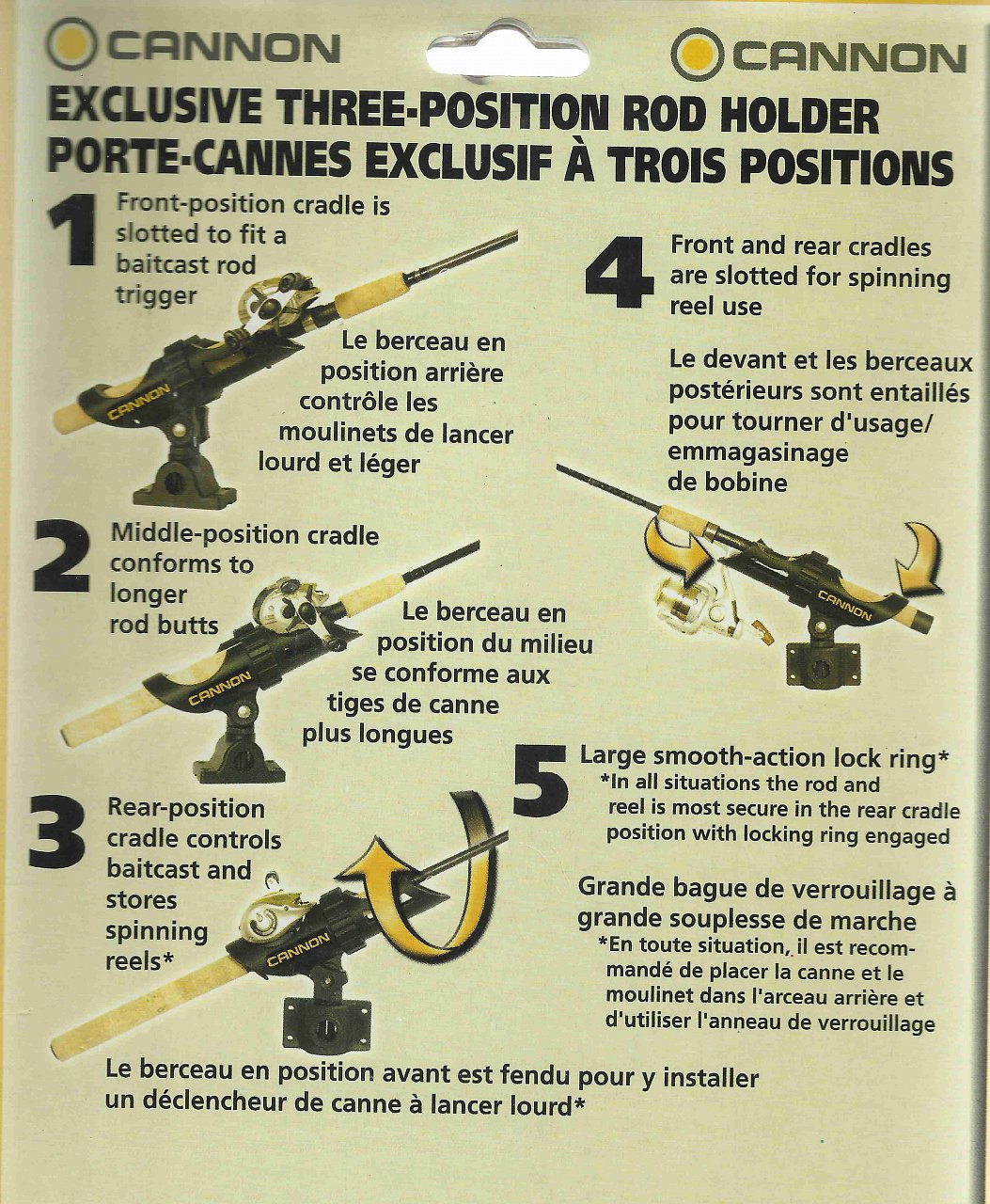 CANNON CANNON

EXCLUSIVE THREE-POSITION ROD HOLDER
PORTE-CANNES EXCLUSIF À TROIS POSITIONS

1 Front-position cradle is slotted to fit a baitcast rod trigger

CANNON

Le berceau en position arrière contrôle les moulinets de lancer lourd et léger

2 Middle-position cradle conforms to longer rod butts

CANNON

Le berceau en position du milieu se conforme aux tiges de canne plus longues

3 Rear-position cradle controls baitcast and stores spinning reels*

CANNON

Le berceau en position avant est fendu pour y installer un déclencheur de canne à lancer lourd*

4 Front and rear cradles are slotted for spinning reel use

Le devant et les berceaux postérieurs sont entaillés pour tourner d'usage/ emmagasinage de bobine

CANNON

5 Large smooth-action lock ring*
*In all situations the rod and reel is most secure in the rear cradle position with locking ring engaged

Grande bague de verrouillage à grande souplesse de marche
*En toute situation, il est recommandé de placer la canne et le moulinet dans l'arceau arrière et d'utiliser l'anneau de verrouillage